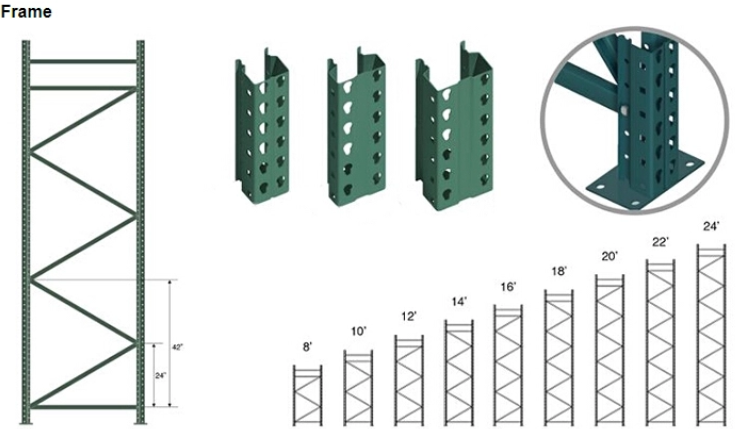 Frame

42"

24"

8'

10'

12'

14'

16'

18'

20'

22'

24'